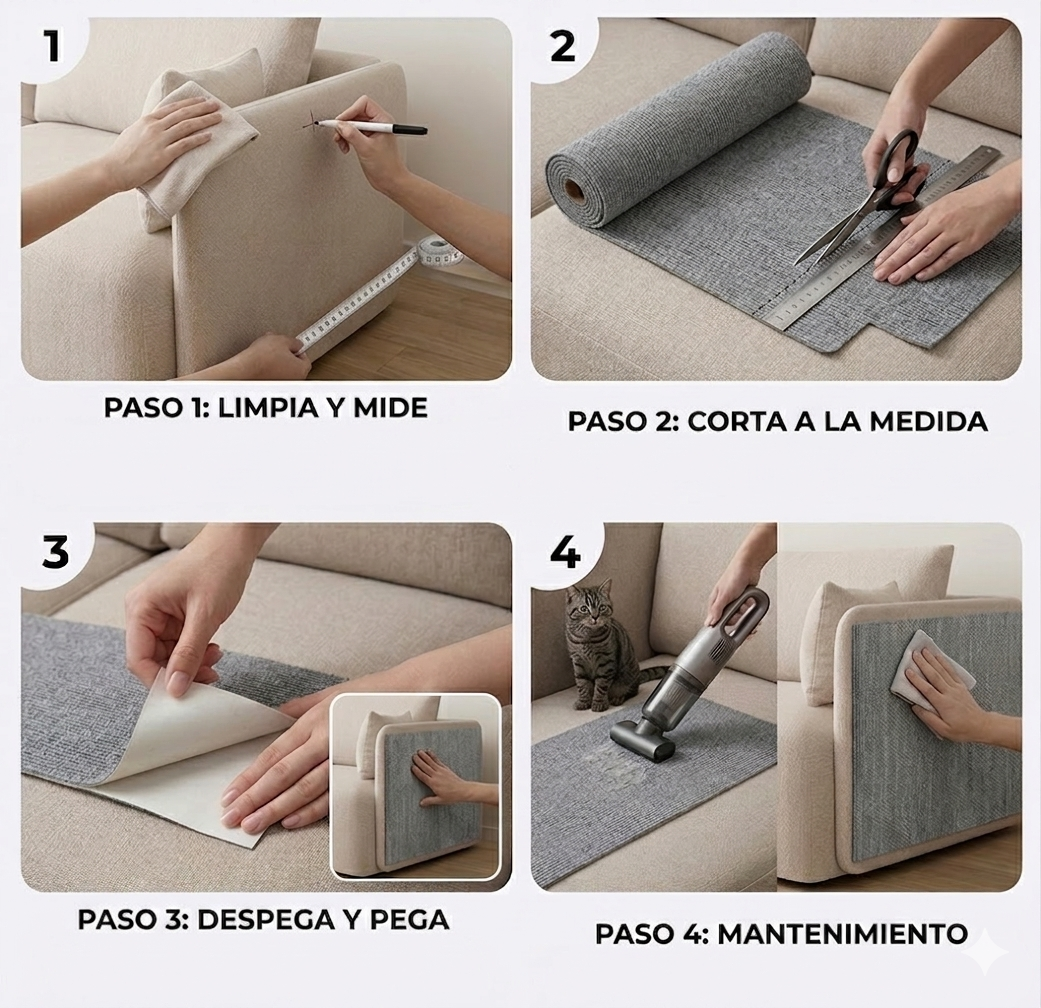 1

PASO 1: LIMPIA Y MIDE

2

PASO 2: CORTA A LA MEDIDA

3

PASO 3: DESPEGA Y PEGA

4

PASO 4: MANTENIMIENTO